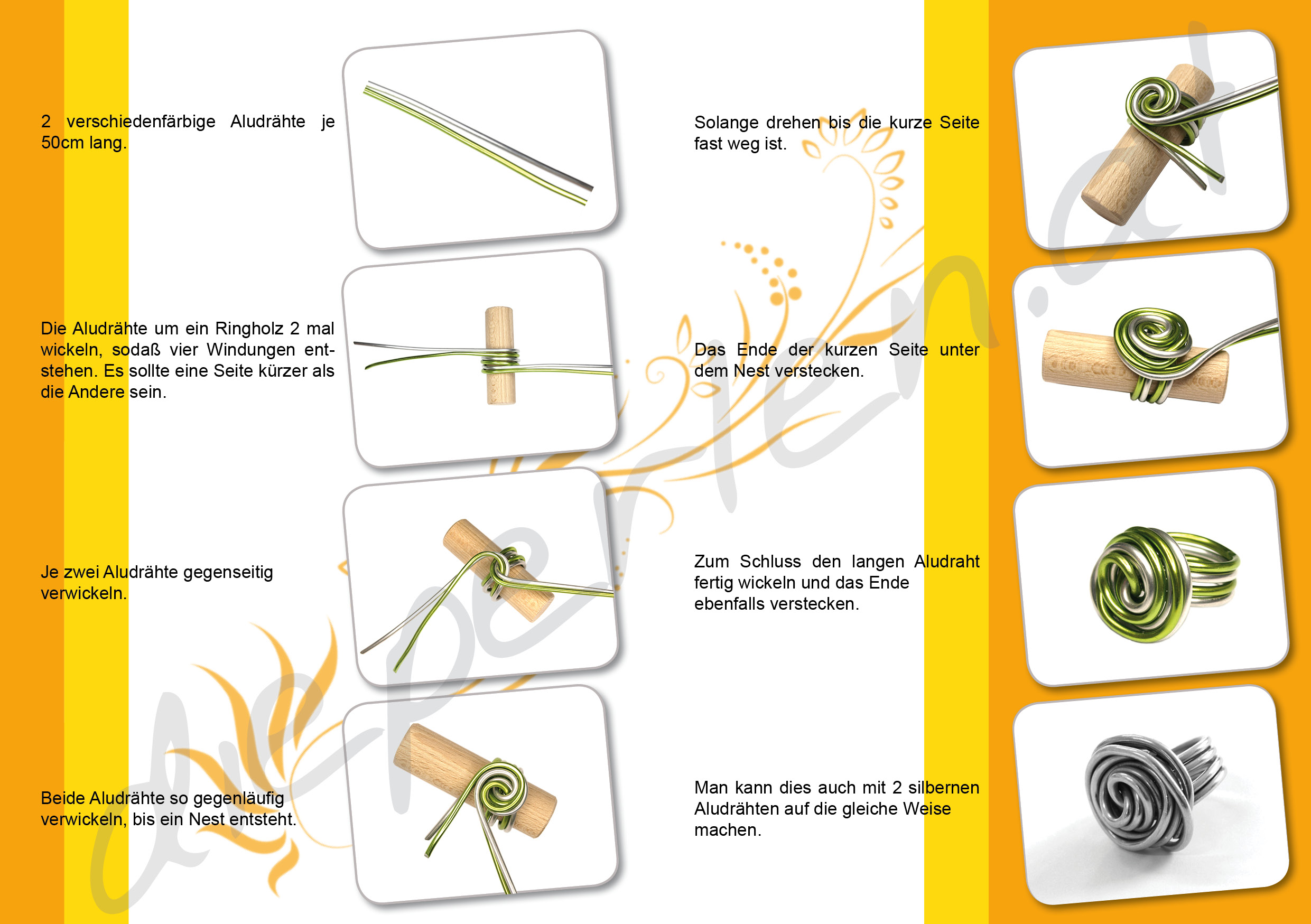 2 verschiedenfärbige Aludrähte je 50cm lang.

Die Aludrähte um ein Ringholz 2 mal wickeln, sodaß vier Windungen entstehen. Es sollte eine Seite kürzer als die Andere sein.

Je zwei Aludrähte gegenseitig verwickeln.

Beide Aludrähte so gegenläufig verwickeln, bis ein Nest entsteht.

Solange drehen bis die kurze Seite fast weg ist.

Das Ende der kurzen Seite unter dem Nest verstecken.

Zum Schluss den langen Aludraht fertig wickeln und das Ende ebenfalls verstecken.

Man kann dies auch mit 2 silbernen Aludrähten auf die gleiche Weise machen.

dieperlen.at